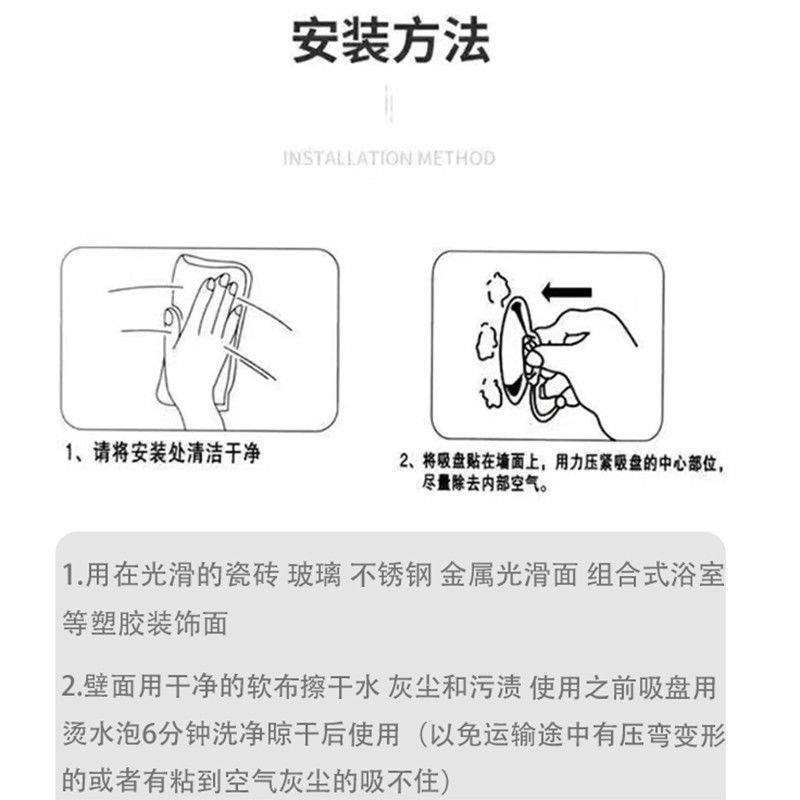 安装方法

INSTALLATION METHOD

1、请将安装处清洁干净

2、将吸盘贴在墙面上，用力压紧吸盘的中心部位，尽量除去内部空气。

1.用在光滑的瓷砖 玻璃 不锈钢 金属光滑面 组合式浴室等塑胶装饰面

2.壁面用干净的软布擦干水 灰尘和污渍 使用之前吸盘用烫水泡6分钟洗净晾干后使用（以免运输途中有压弯变形的或者有粘到空气灰尘的吸不住）